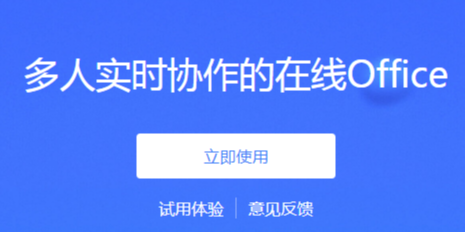 多人实时协作的在线Office

立即使用

试用体验 | 意见反馈